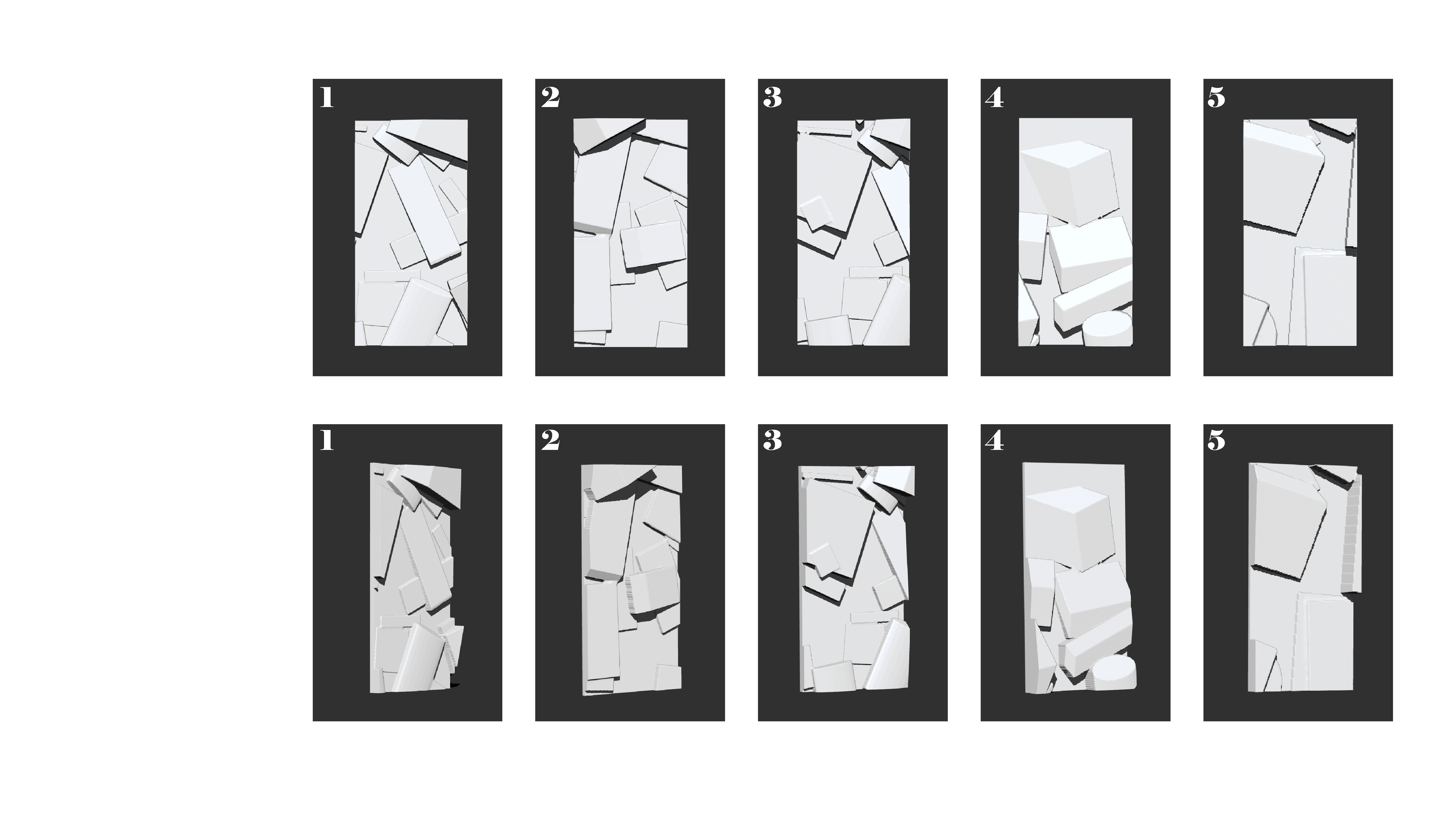 1

2

3

4

5

1

2

3

4

5